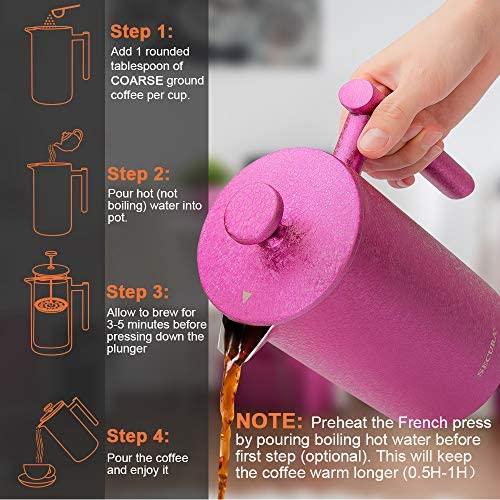 Step 1:
Add 1 rounded tablespoon of COARSE ground coffee per cup.

Step 2:
Pour hot (not boiling) water into pot.

Step 3:
Allow to brew for 3-5 minutes before pressing down the plunger

Step 4:
Pour the coffee and enjoy it

SECURA

NOTE: Preheat the French press by pouring boiling hot water before first step (optional). This will keep the coffee warm longer (0.5H-1H)