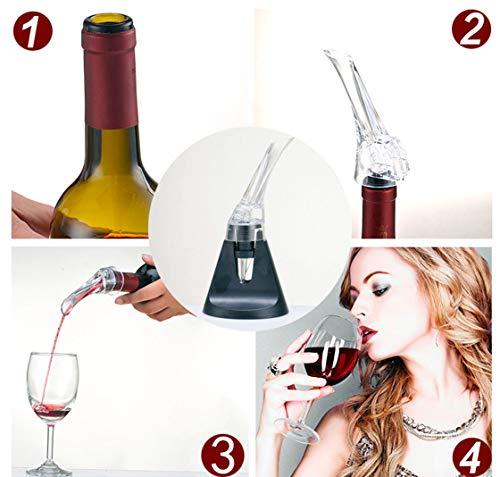 1
2
3
4