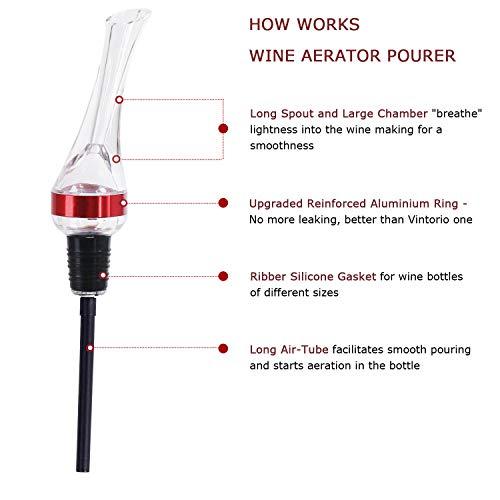 HOW WORKS
WINE AERATOR POURER

Long Spout and Large Chamber "breathe" lightness into the wine making for a smoothness

Upgraded Reinforced Aluminium Ring - No more leaking, better than Vintorio one

Ribber Silicone Gasket for wine bottles of different sizes

Long Air-Tube facilitates smooth pouring and starts aeration in the bottle