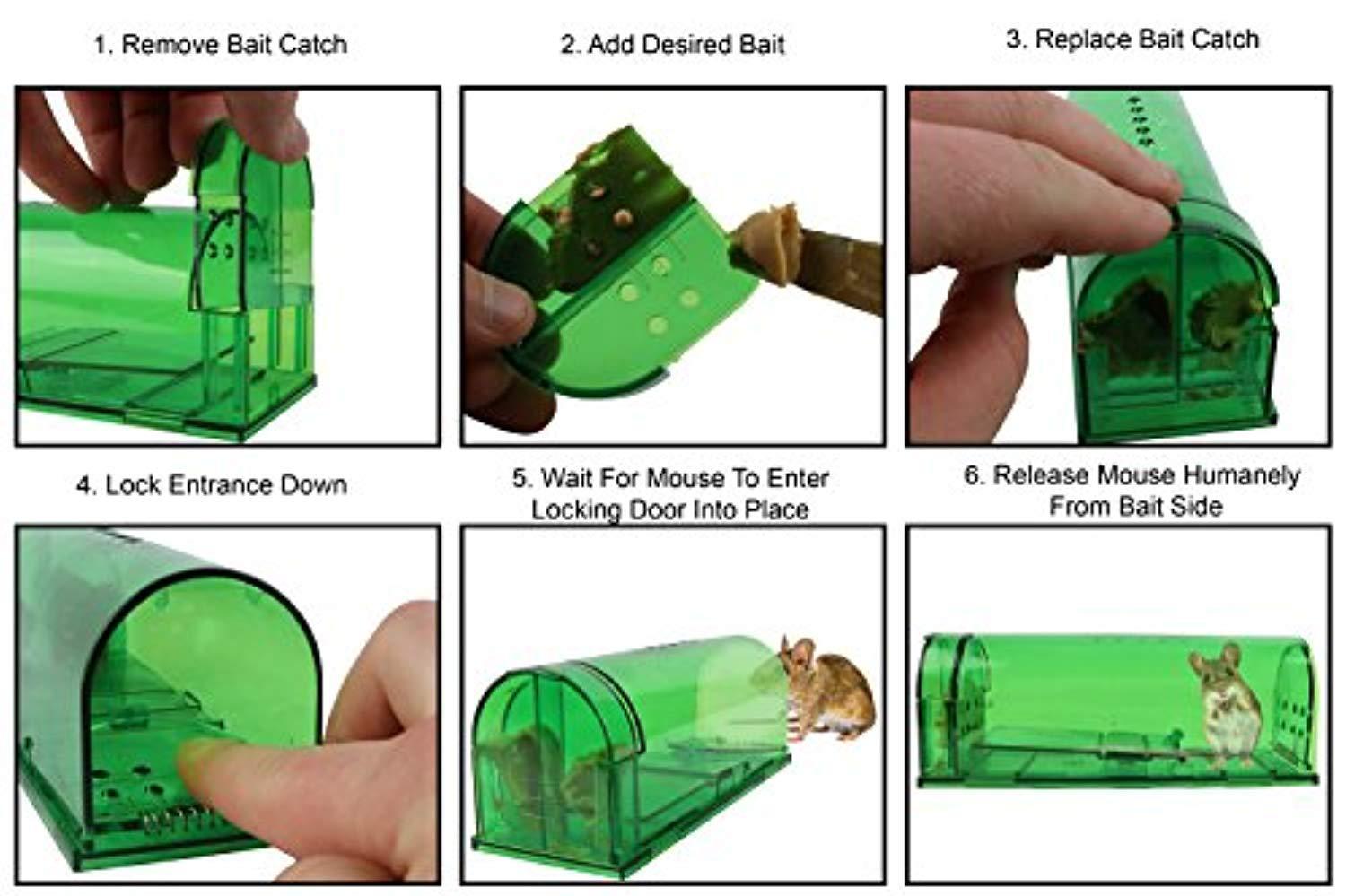 1. Remove Bait Catch

2. Add Desired Bait

3. Replace Bait Catch

4. Lock Entrance Down

5. Wait For Mouse To Enter Locking Door Into Place

6. Release Mouse Humanely From Bait Side