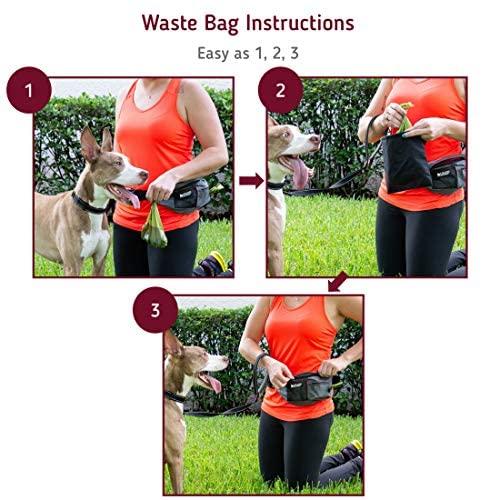 Waste Bag Instructions

Easy as 1, 2, 3

1

2

3