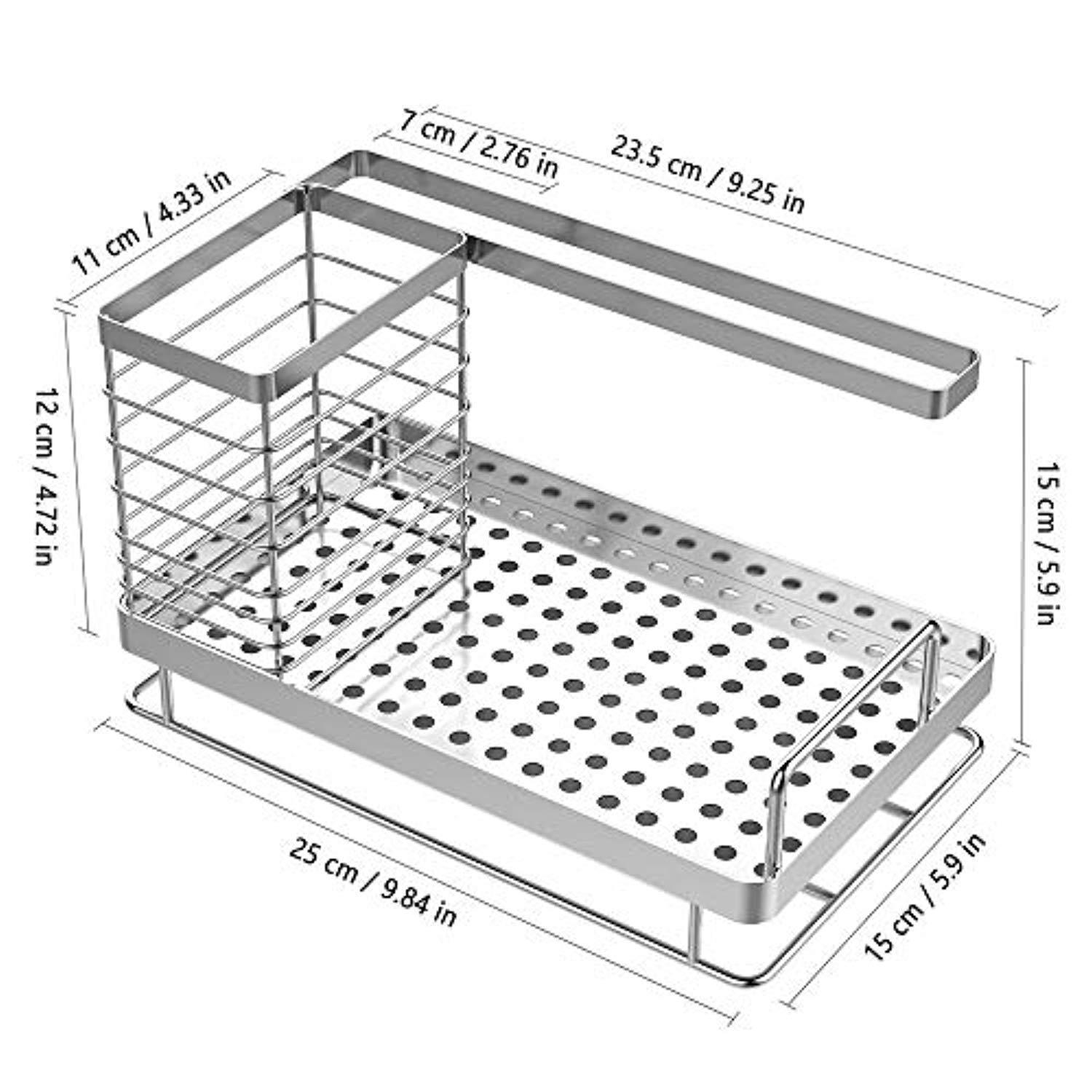 7 cm / 2.76 in

23.5 cm / 9.25 in

11 cm / 4.33 in

12 cm / 4.72 in

15 cm / 5.9 in

25 cm / 9.84 in

15 cm / 5.9 in