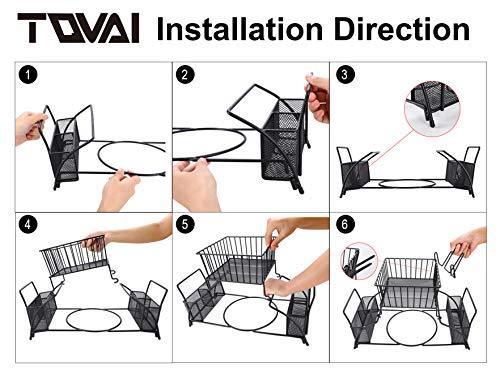 TOVAI Installation Direction

1

2

3

4

5

6