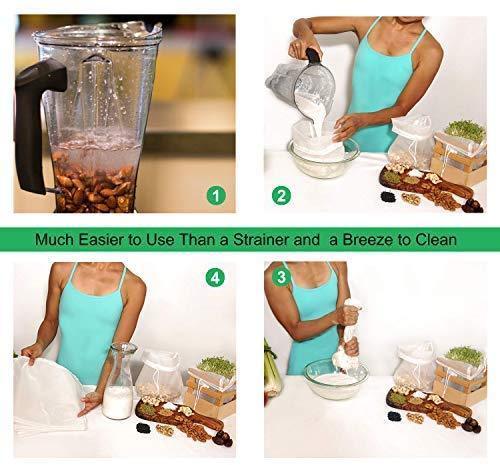 1

2

Much Easier to Use Than a Strainer and  a Breeze to Clean

4

3