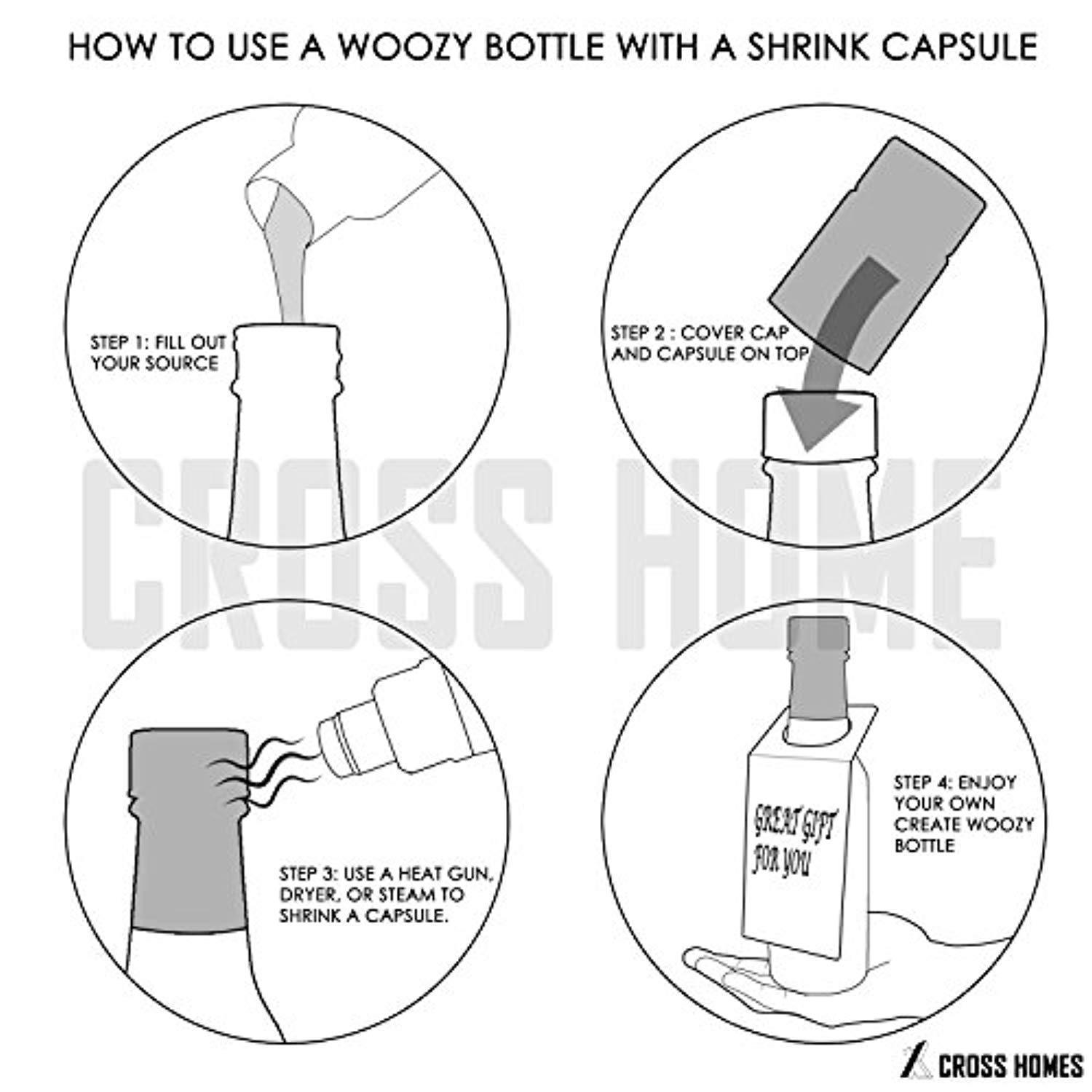 HOW TO USE A WOOZY BOTTLE WITH A SHRINK CAPSULE

STEP 1: FILL OUT YOUR SOURCE

STEP 2 : COVER CAP AND CAPSULE ON TOP

CROSS HOME

STEP 3: USE A HEAT GUN, DRYER, OR STEAM TO SHRINK A CAPSULE.

GREAT GIFT FOR YOU

STEP 4: ENJOY YOUR OWN CREATE WOOZY BOTTLE

CROSS HOMES