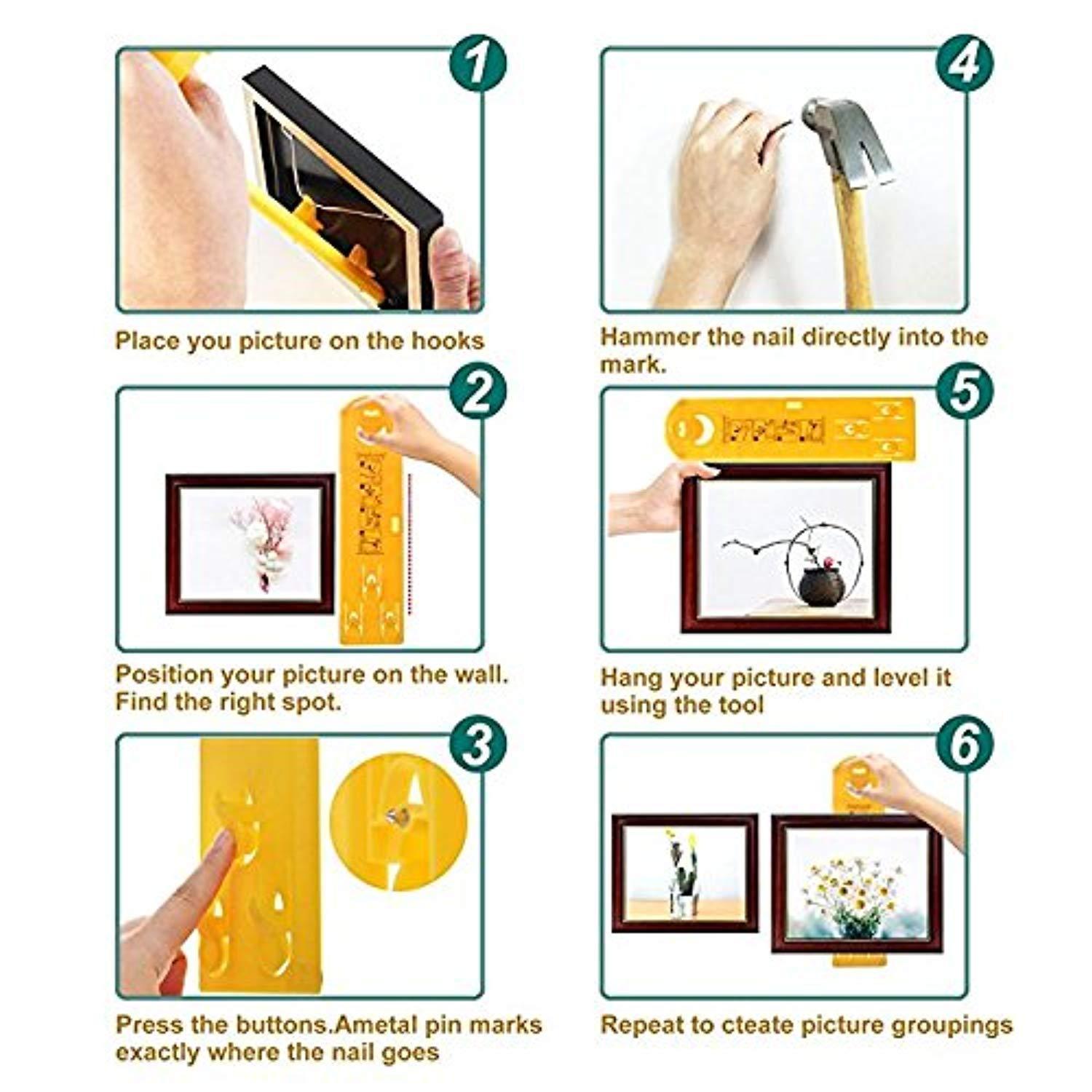 1

Place you picture on the hooks

2

Position your picture on the wall. Find the right spot.

3

Press the buttons.Ametal pin marks exactly where the nail goes

4

Hammer the nail directly into the mark.

5

Hang your picture and level it using the tool

6

Repeat to cteate picture groupings