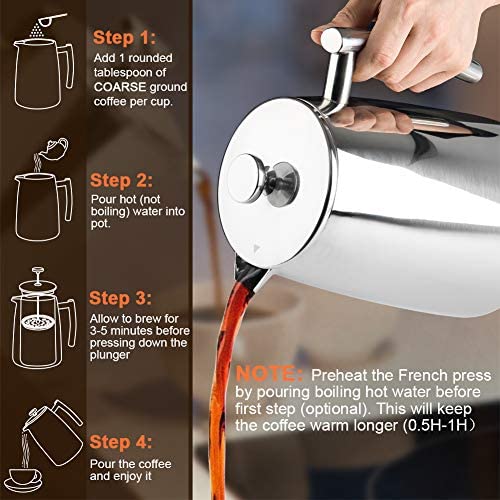 Step 1:
Add 1 rounded tablespoon of COARSE ground coffee per cup.

Step 2:
Pour hot (not boiling) water into pot.

Step 3:
Allow to brew for 3-5 minutes before pressing down the plunger

Step 4:
Pour the coffee and enjoy it

NOTE: Preheat the French press by pouring boiling hot water before first step (optional). This will keep the coffee warm longer (0.5H-1H）