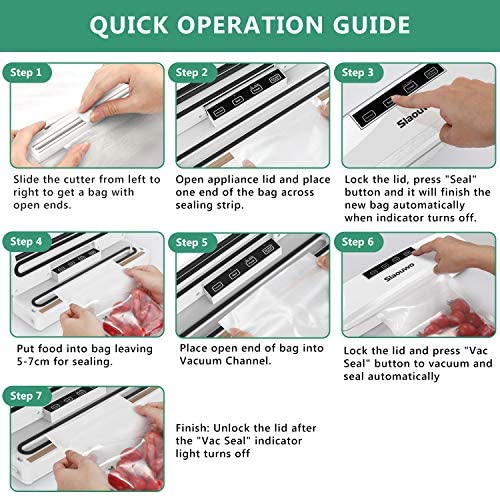 QUICK OPERATION GUIDE

Step 1

Slide the cutter from left to right to get a bag with open ends.

Step 2

Open appliance lid and place one end of the bag across sealing strip.

Step 3

Siaouvo

Lock the lid, press "Seal" button and it will finish the new bag automatically when indicator turns off.

Step 4

Put food into bag leaving 5-7cm for sealing.

Step 5

Place open end of bag into Vacuum Channel.

Step 6

Siaouvo

Lock the lid and press "Vac Seal" button to vacuum and seal automatically

Step 7

Finish: Unlock the lid after the "Vac Seal" indicator light turns off