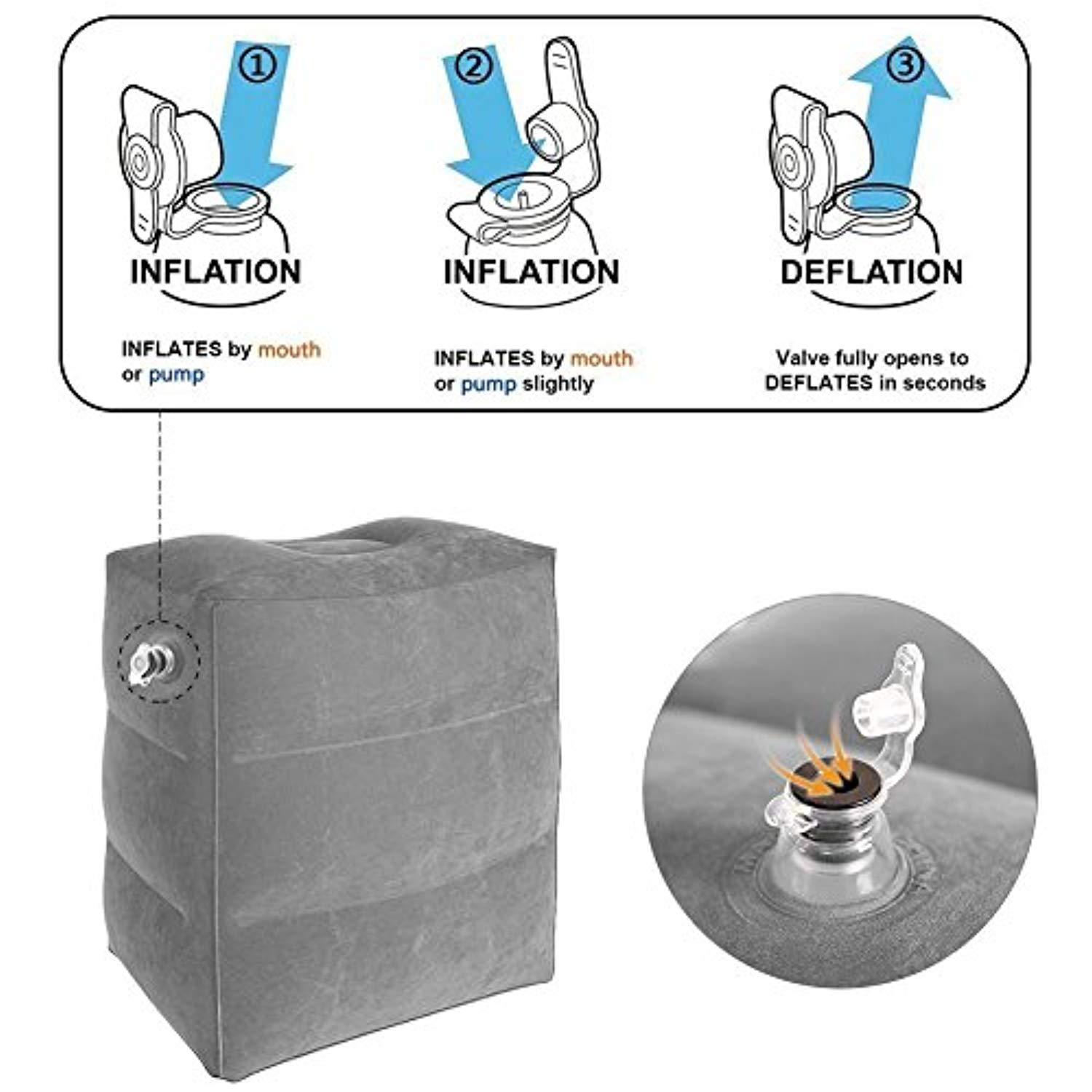 ①

INFLATION

INFLATES by mouth or pump

②

INFLATION

INFLATES by mouth or pump slightly

③

DEFLATION

Valve fully opens to DEFLATES in seconds