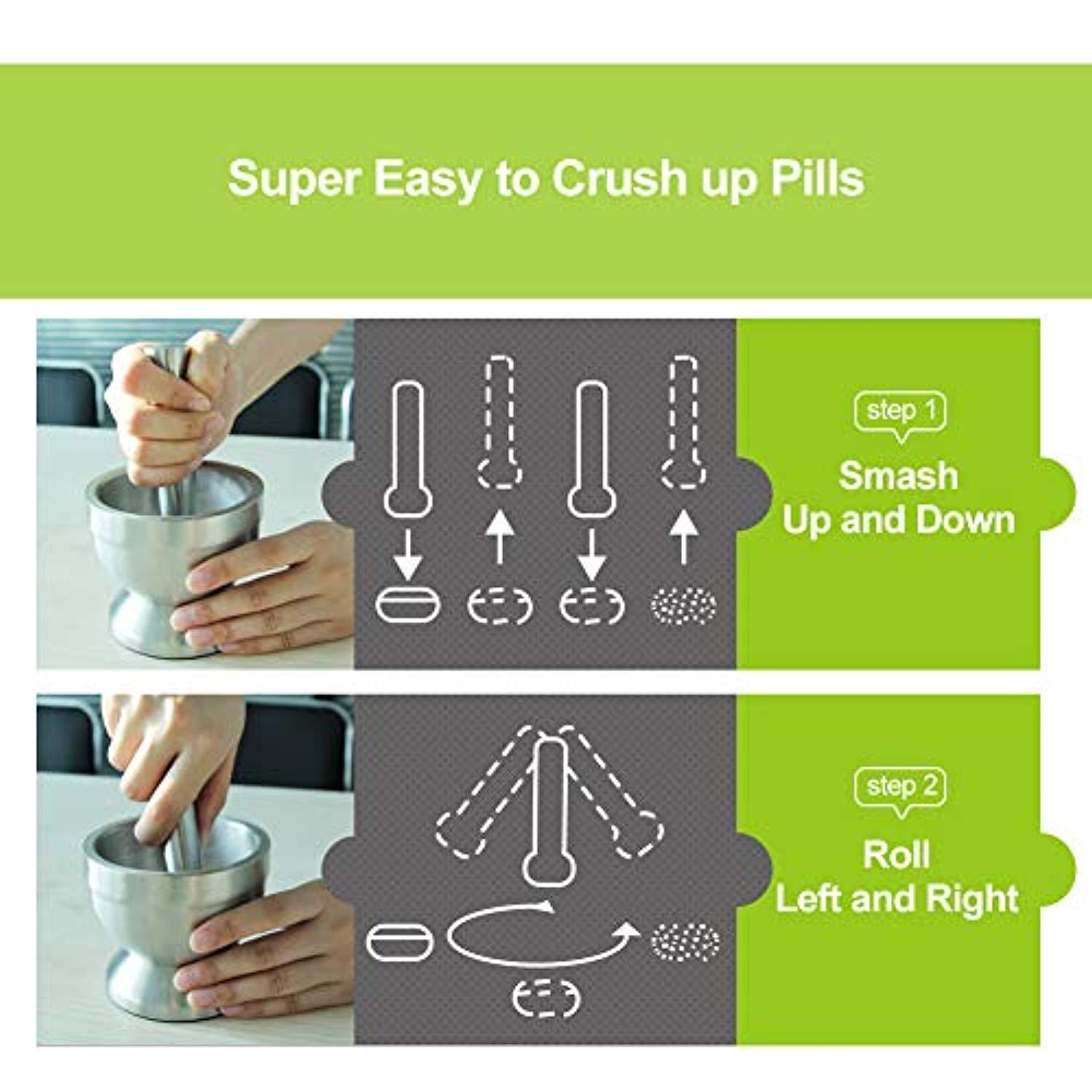 Super Easy to Crush up Pills

step 1

Smash
Up and Down

step 2

Roll
Left and Right