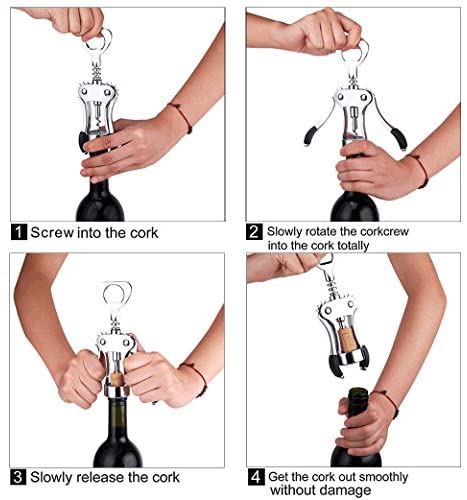 1 Screw into the cork

2 Slowly rotate the corkcrew into the cork totally

3 Slowly release the cork

4 Get the cork out smoothly without damage