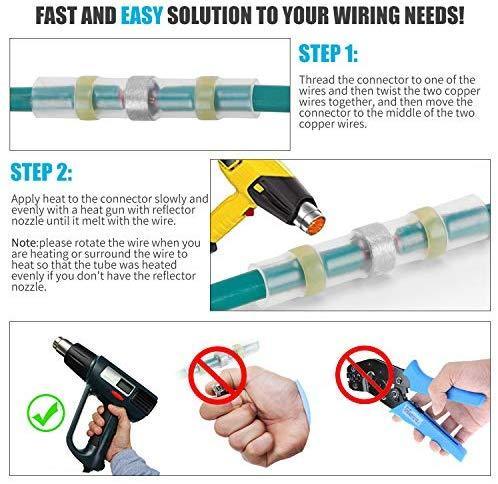 FAST AND EASY SOLUTION TO YOUR WIRING NEEDS!

STEP 1:

Thread the connector to one of the wires and then twist the two copper wires together, and then move the connector to the middle of the two copper wires.

STEP 2:

Apply heat to the connector slowly and evenly with a heat gun with reflector nozzle until it melt with the wire.

Note:please rotate the wire when you are heating or surround the wire to heat so that the tube was heated evenly if you don't have the reflector nozzle.