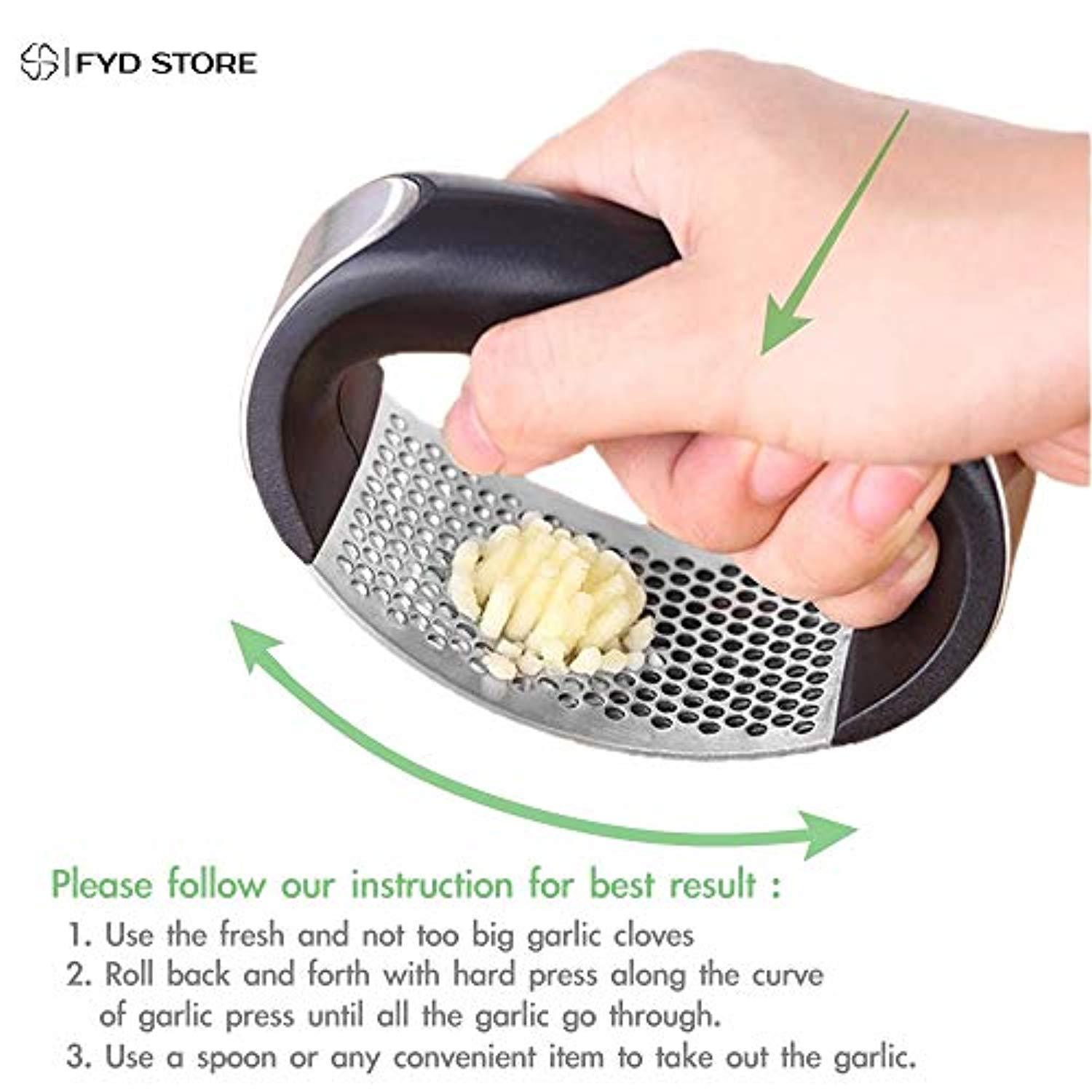 FYD STORE

Please follow our instruction for best result :

1. Use the fresh and not too big garlic cloves
2. Roll back and forth with hard press along the curve of garlic press until all the garlic go through.
3. Use a spoon or any convenient item to take out the garlic.