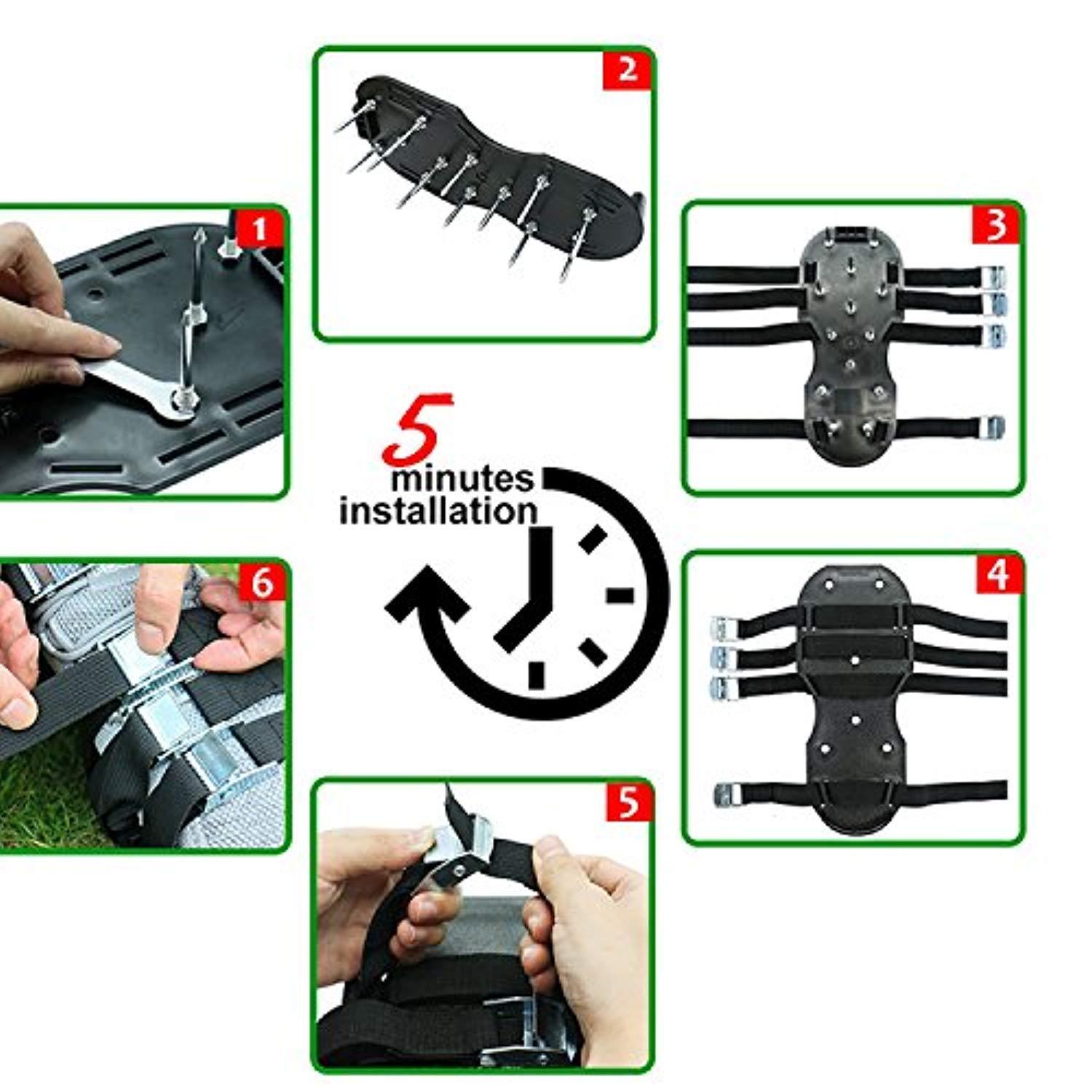 2

1

3

5
minutes
installation

6

4

5