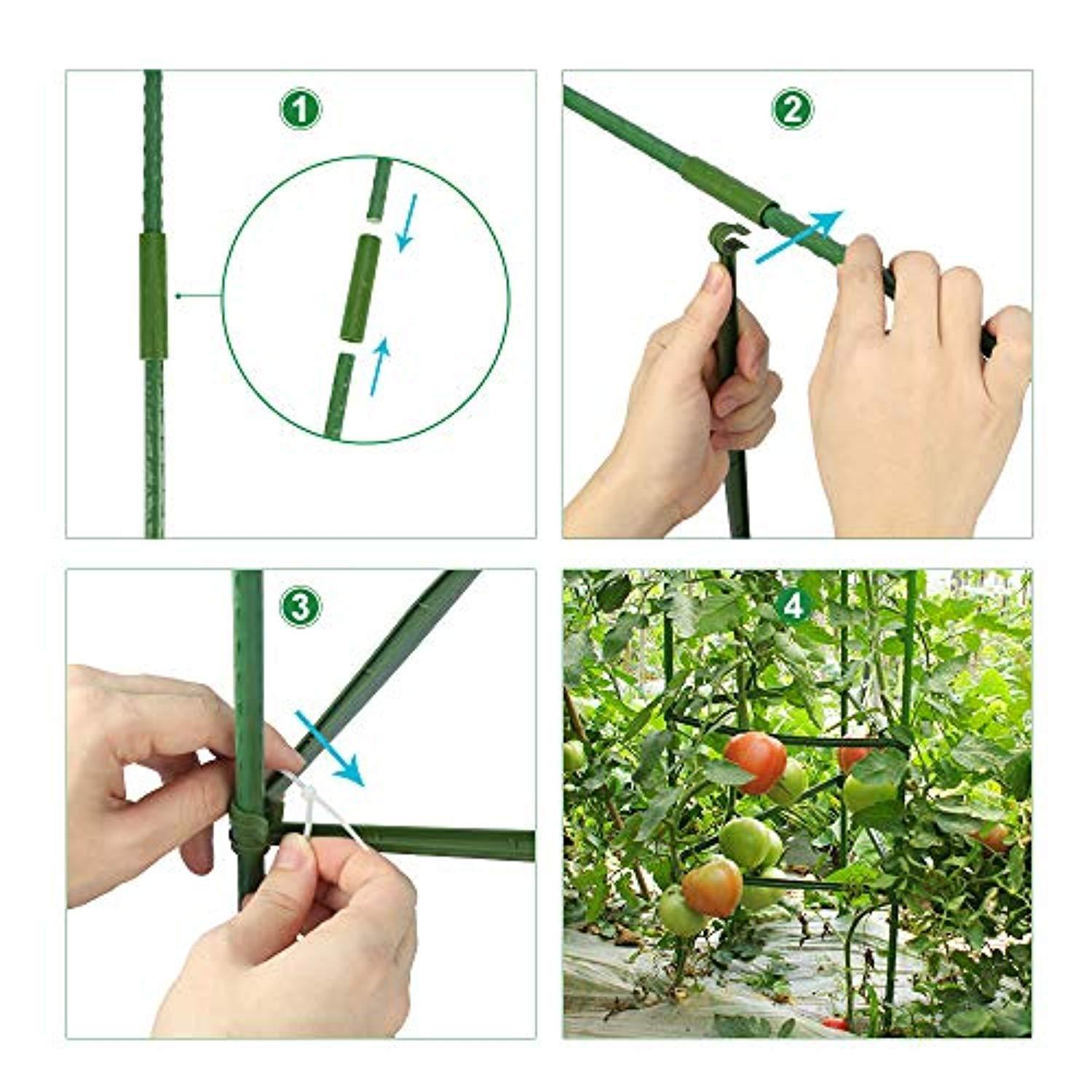 1

2

3

4