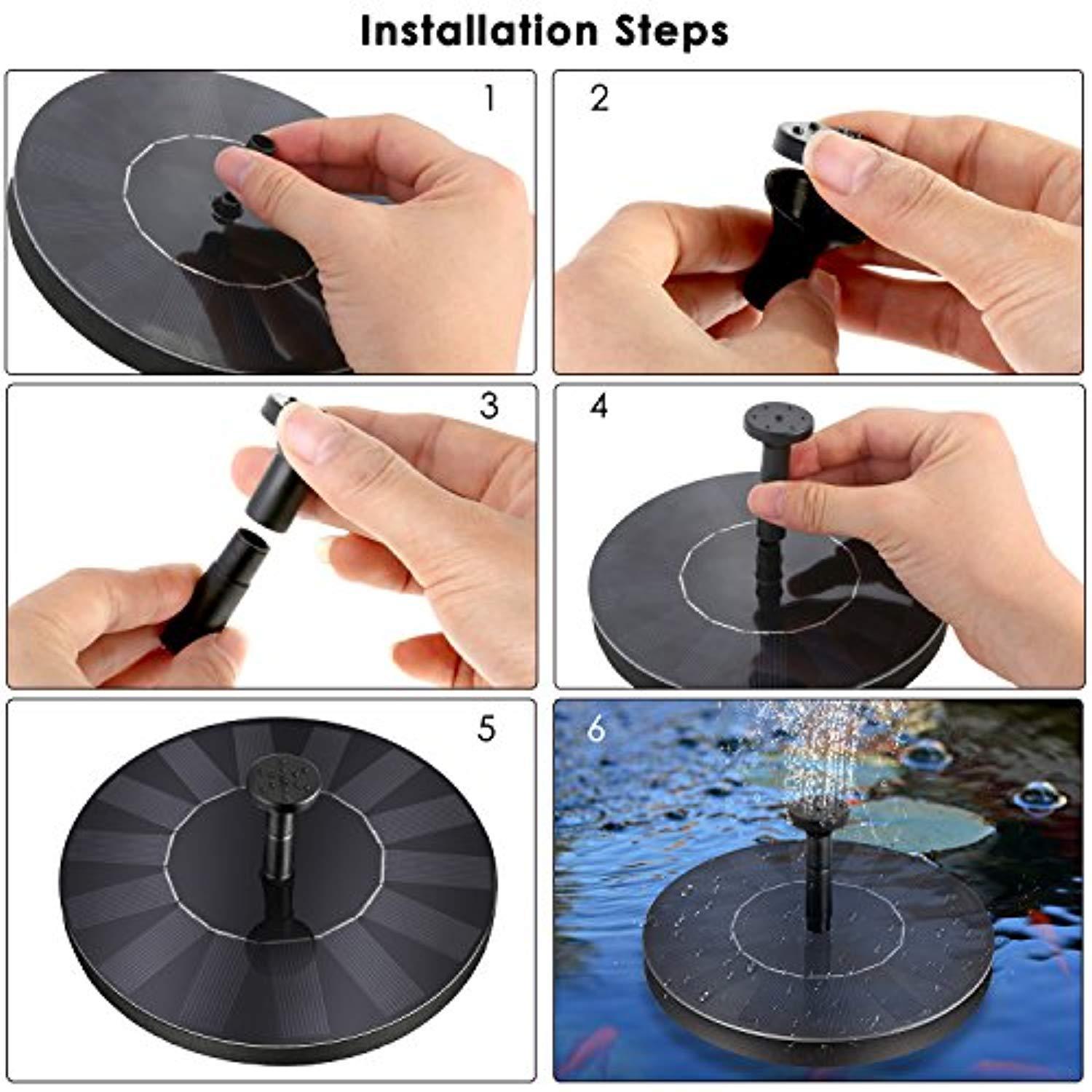 Installation Steps

1

2

3

4

5

6