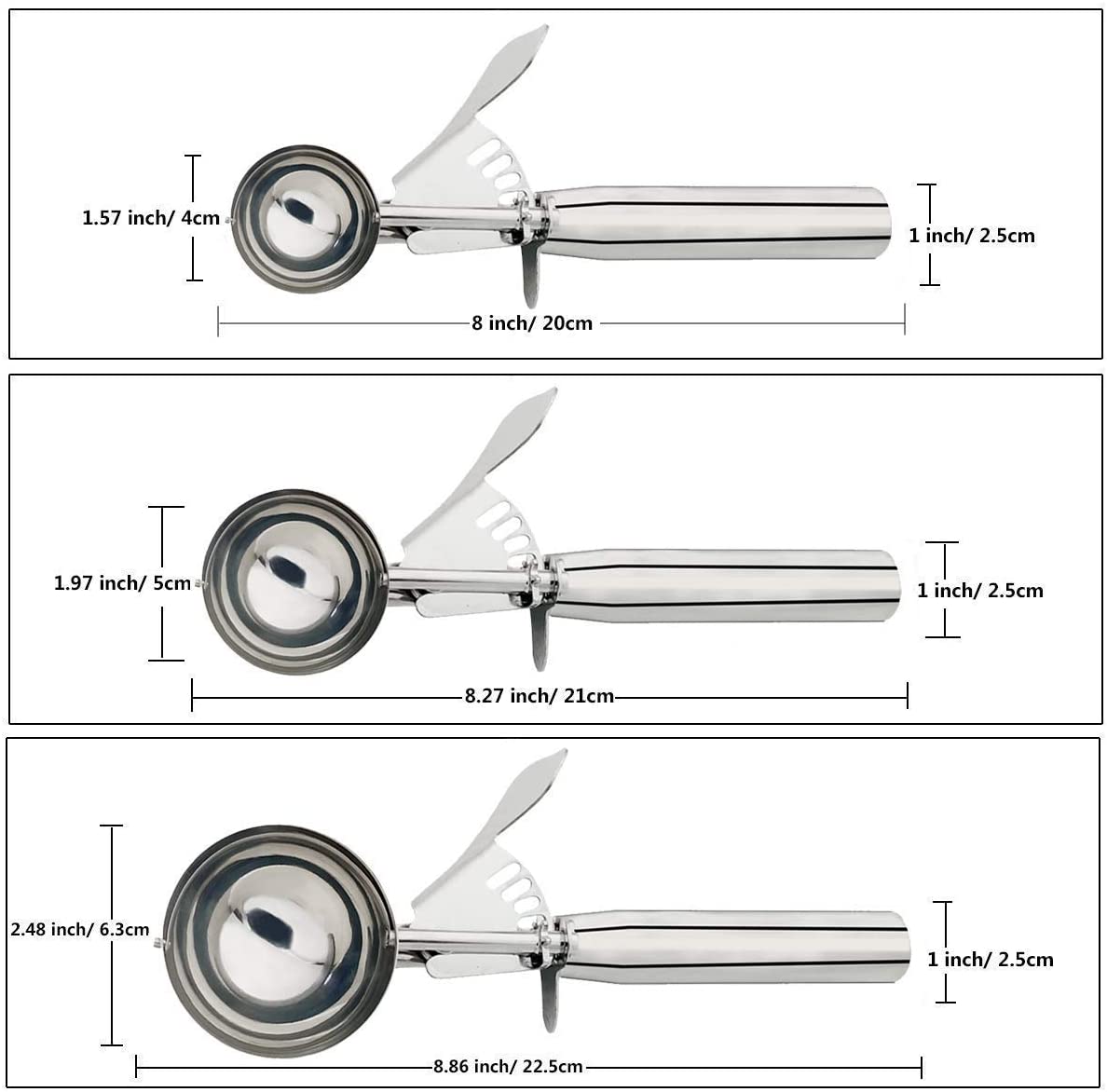 1.57 inch/ 4cm

1 inch/ 2.5cm

8 inch/ 20cm

1.97 inch/ 5cm

1 inch/ 2.5cm

8.27 inch/ 21cm

2.48 inch/ 6.3cm

1 inch/ 2.5cm

8.86 inch/ 22.5cm