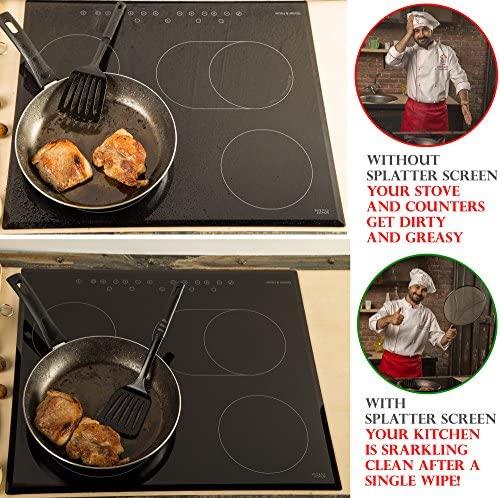 WITHOUT SPLATTER SCREEN YOUR STOVE AND COUNTERS GET DIRTY AND GREASY

WITH SPLATTER SCREEN YOUR KITCHEN IS SRARKLING CLEAN AFTER A SINGLE WIPE!