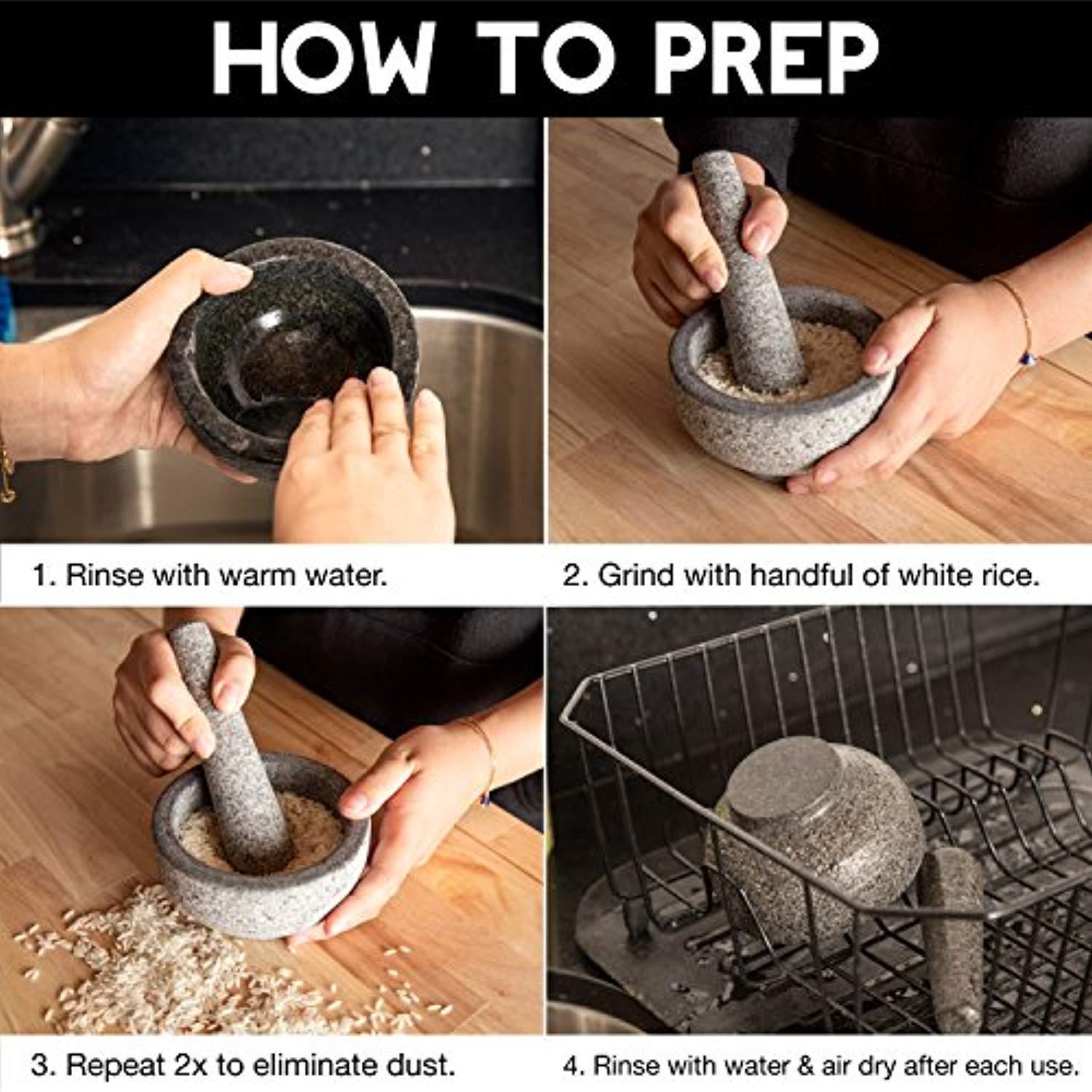 HOW TO PREP

1. Rinse with warm water.

2. Grind with handful of white rice.

3. Repeat 2x to eliminate dust.

4. Rinse with water & air dry after each use.