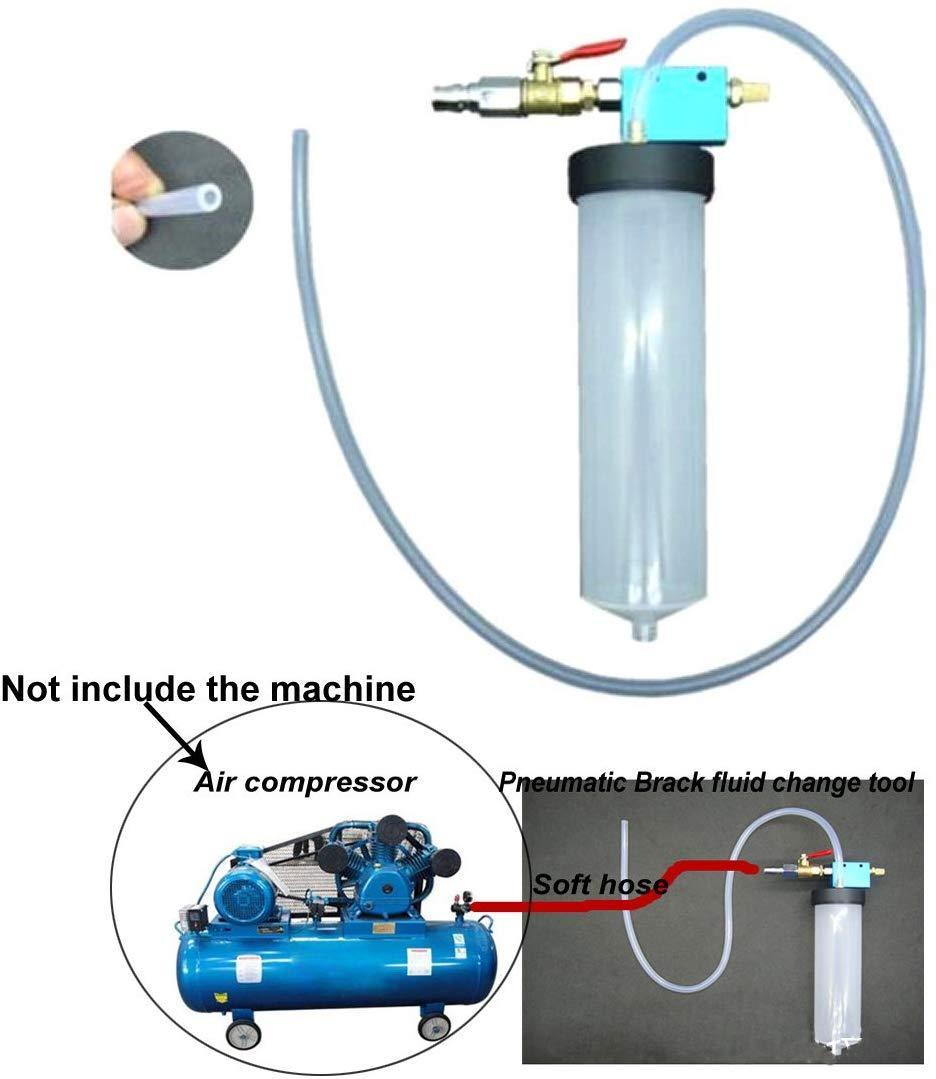 Not include the machine

Air compressor

Pneumatic Brack fluid change tool

Soft hose