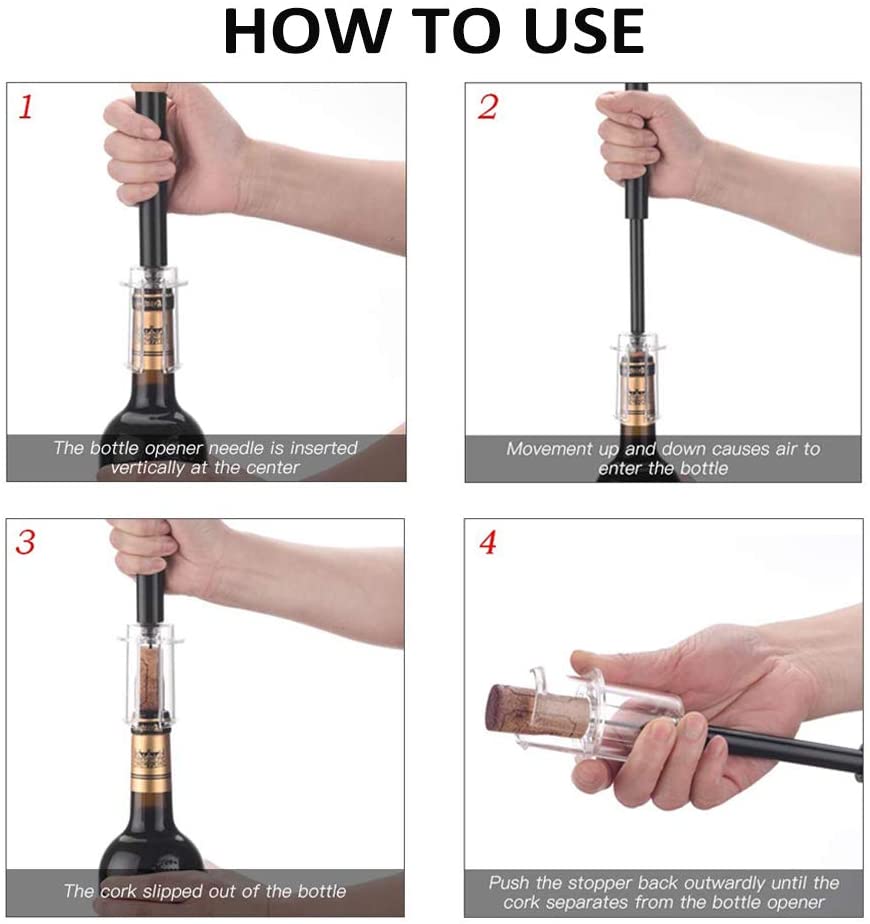 HOW TO USE

1

The bottle opener needle is inserted vertically at the center

2

Movement up and down causes air to enter the bottle

3

The cork slipped out of the bottle

4

Push the stopper back outwardly until the cork separates from the bottle opener