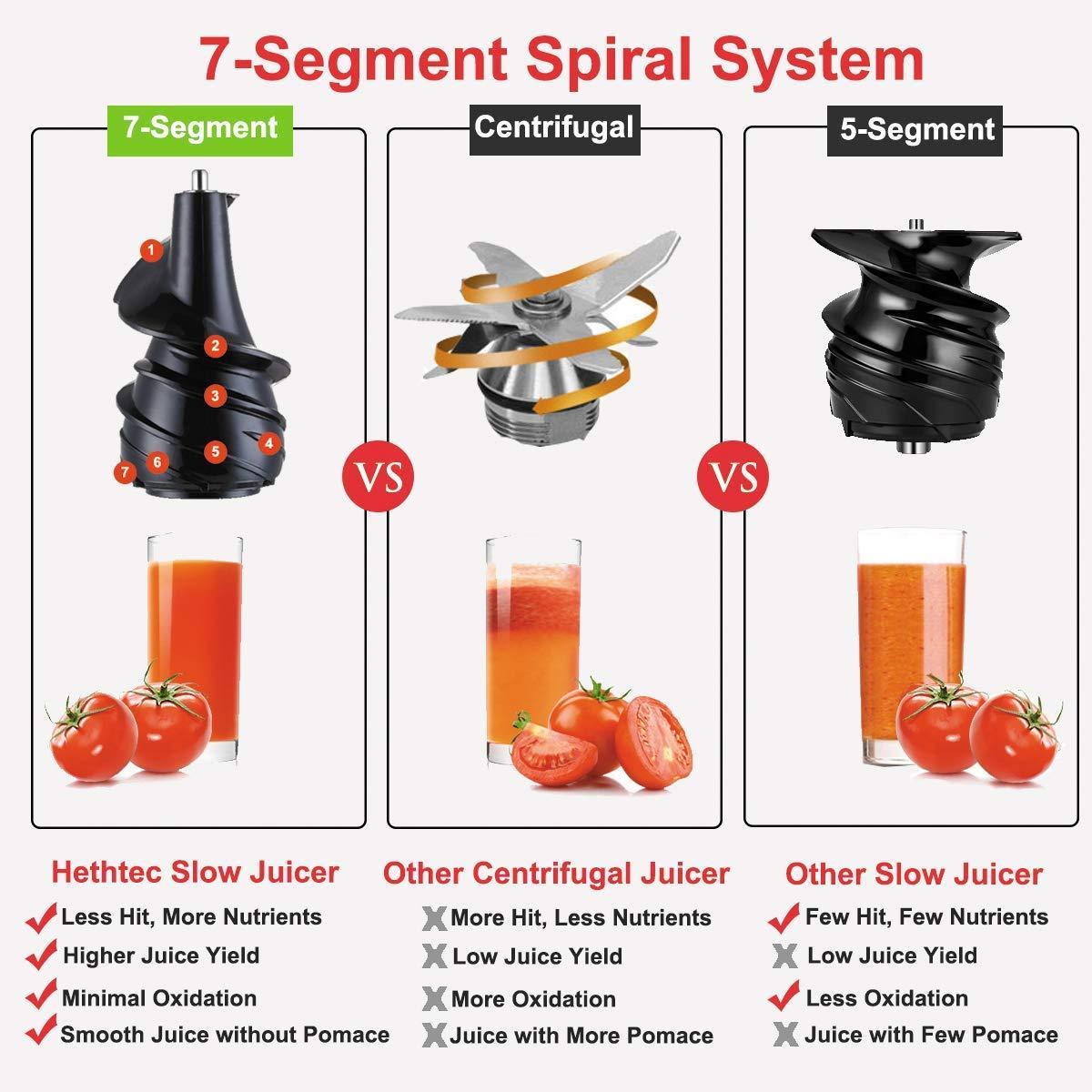 7-Segment Spiral System

7-Segment

1
2
3
4
5
6
7

VS

Centrifugal

VS

5-Segment

Hethtec Slow Juicer
Less Hit, More Nutrients
Higher Juice Yield
Minimal Oxidation
Smooth Juice without Pomace

Other Centrifugal Juicer
More Hit, Less Nutrients
Low Juice Yield
More Oxidation
Juice with More Pomace

Other Slow Juicer
Few Hit, Few Nutrients
Low Juice Yield
Less Oxidation
Juice with Few Pomace