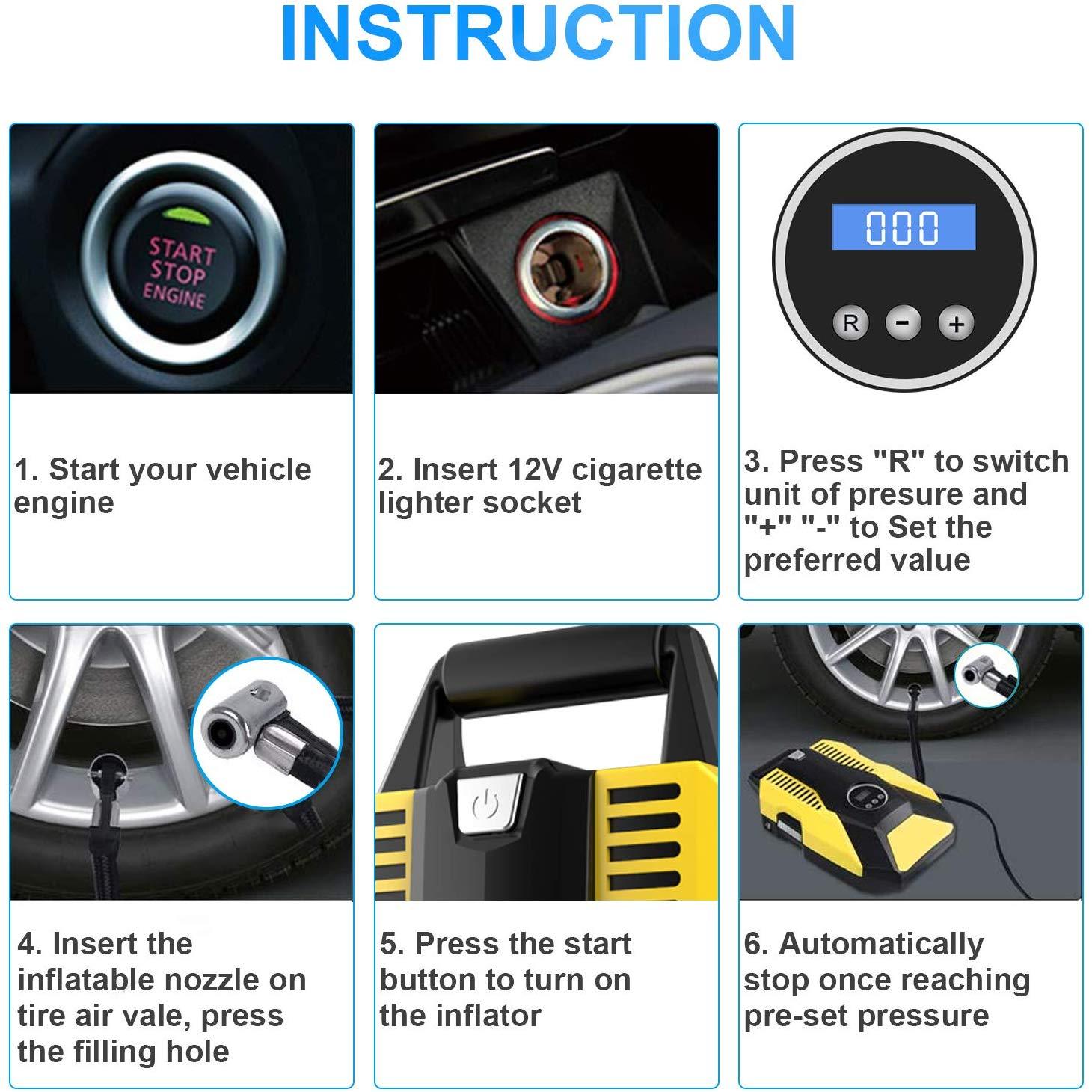 INSTRUCTION

START
STOP
ENGINE

1. Start your vehicle engine

2. Insert 12V cigarette lighter socket

000

R - +

3. Press "R" to switch unit of presure and "+" "-" to Set the preferred value

4. Insert the inflatable nozzle on tire air vale, press the filling hole

5. Press the start button to turn on the inflator

6. Automatically stop once reaching pre-set pressure