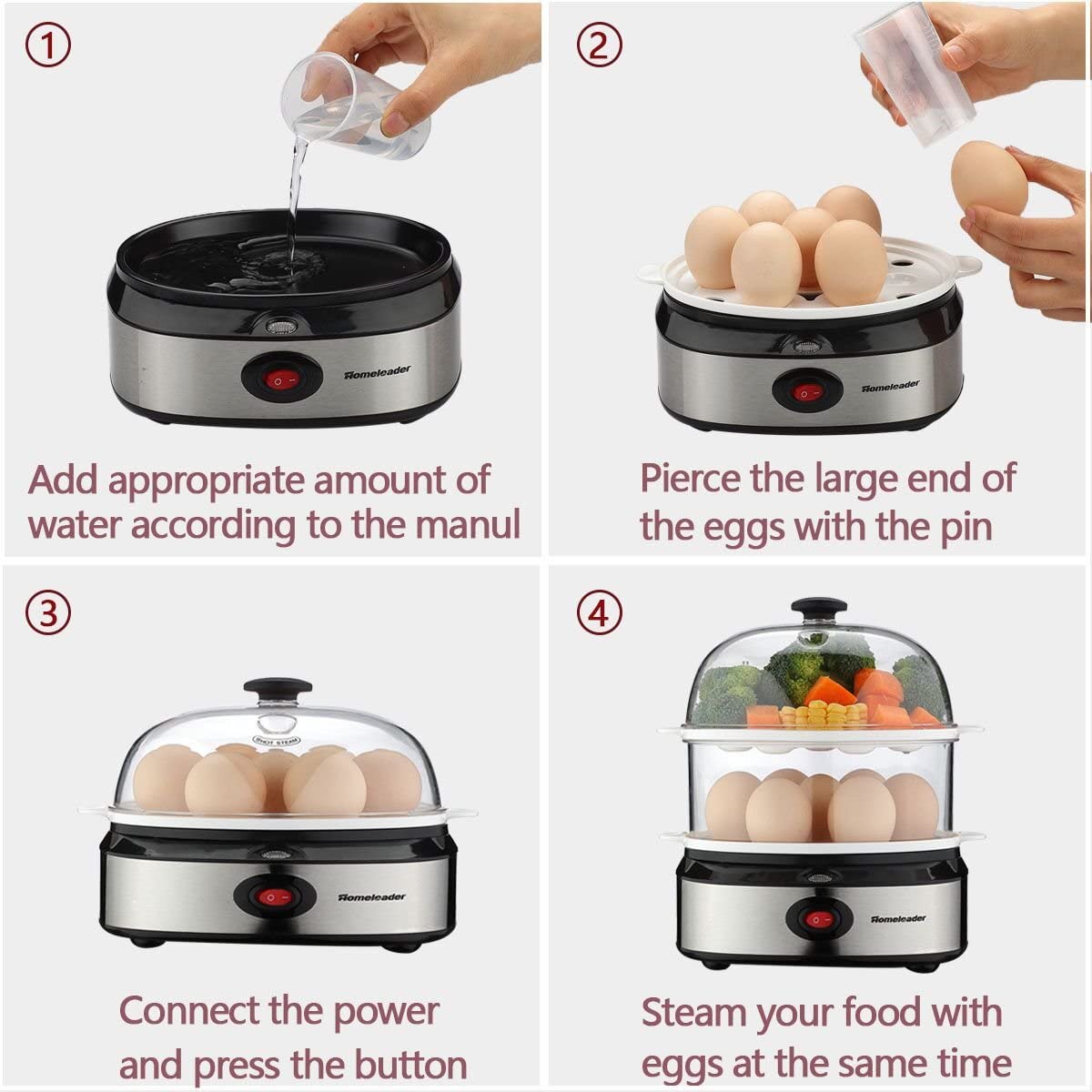 ①

Homeleader

Add appropriate amount of water according to the manul

②

Homeleader

Pierce the large end of the eggs with the pin

③

HOT STEAM

Homeleader

Connect the power and press the button

④

Homeleader

Steam your food with eggs at the same time