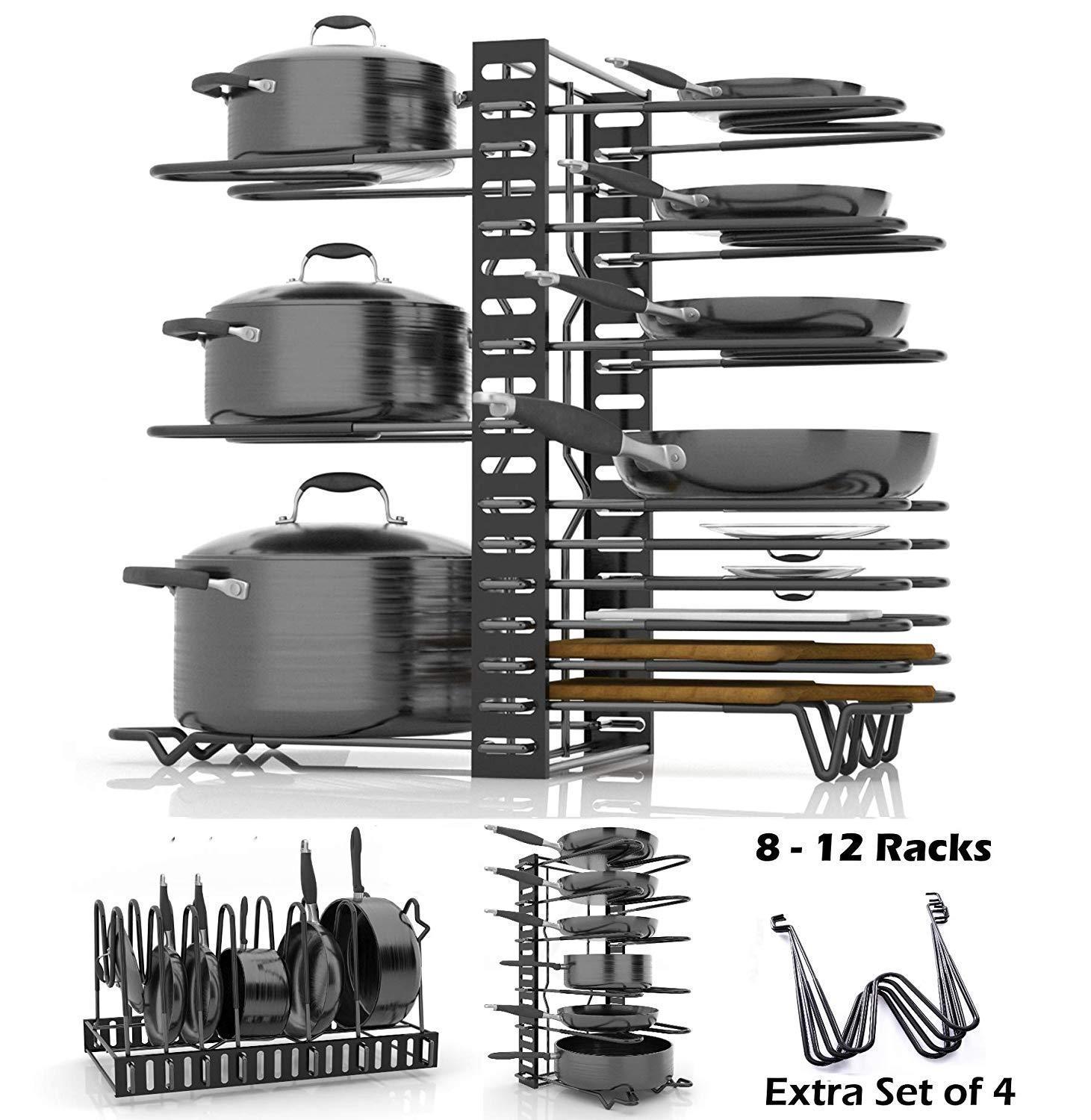 8 - 12 Racks

Extra Set of 4