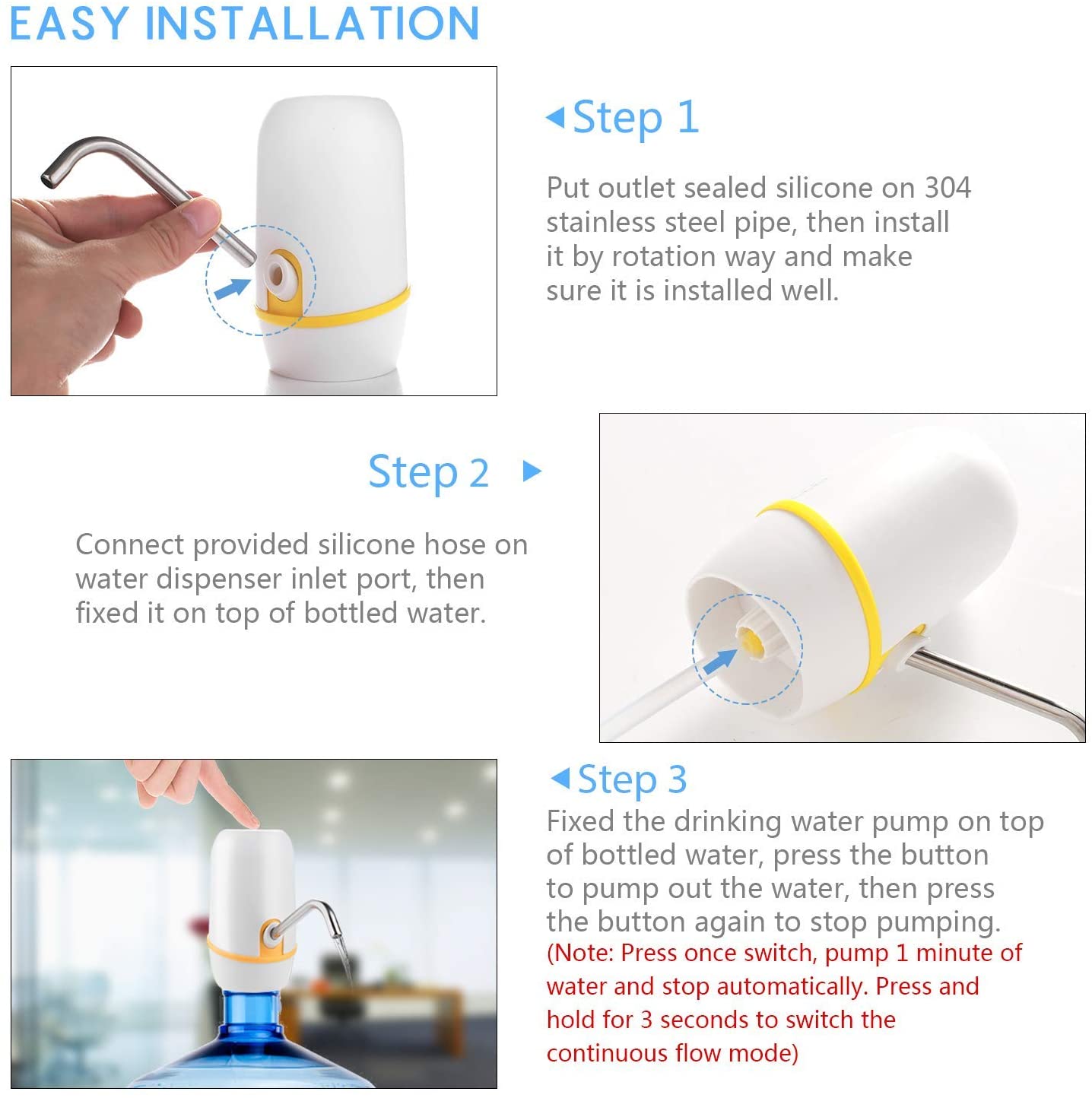 EASY INSTALLATION

Step 1

Put outlet sealed silicone on 304 stainless steel pipe, then install it by rotation way and make sure it is installed well.

Step 2

Connect provided silicone hose on water dispenser inlet port, then fixed it on top of bottled water.

Step 3

Fixed the drinking water pump on top of bottled water, press the button to pump out the water, then press the button again to stop pumping.
(Note: Press once switch, pump 1 minute of water and stop automatically. Press and hold for 3 seconds to switch the continuous flow mode)