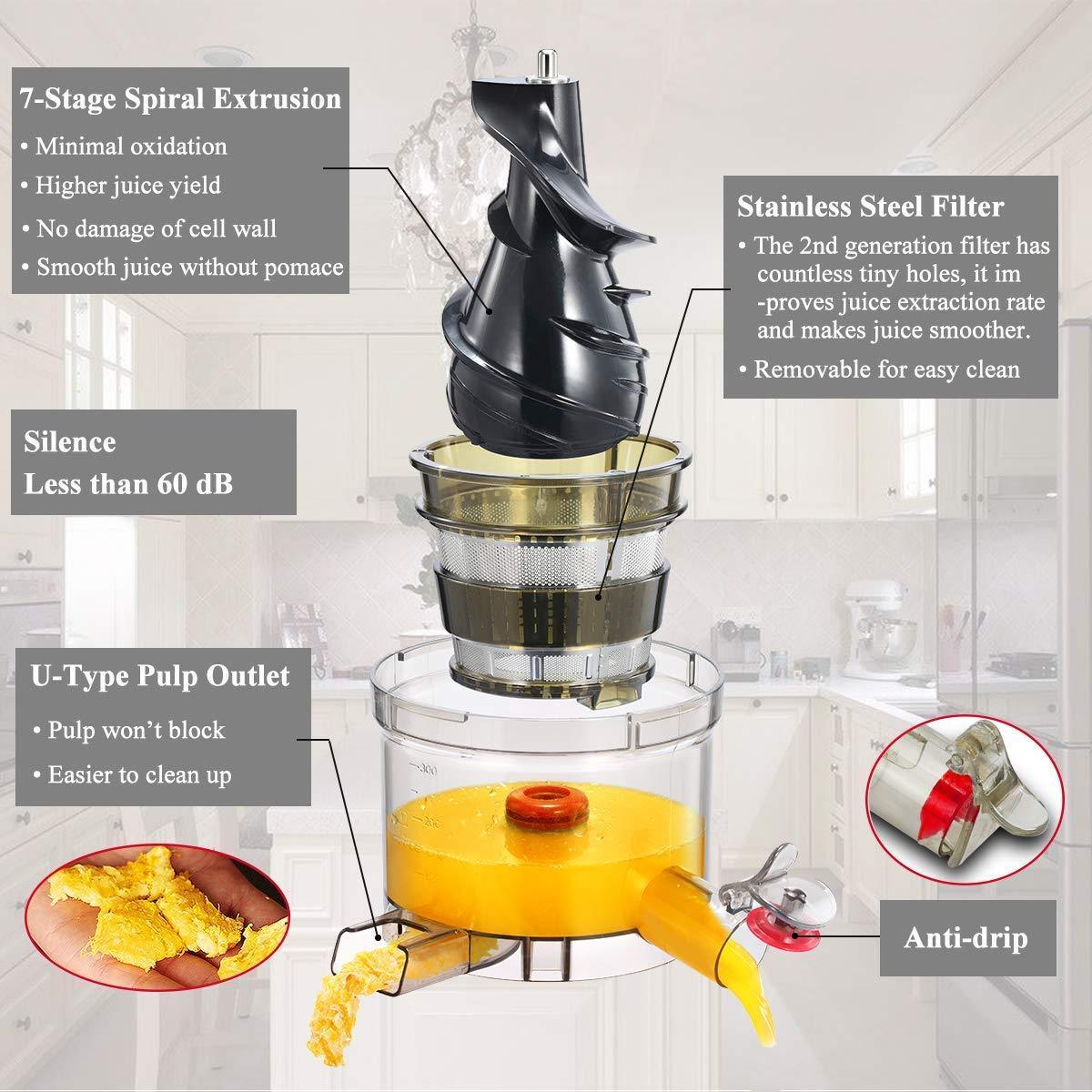 7-Stage Spiral Extrusion

• Minimal oxidation

• Higher juice yield

• No damage of cell wall

• Smooth juice without pomace

Stainless Steel Filter

• The 2nd generation filter has countless tiny holes, it im -proves juice extraction rate and makes juice smoother.

• Removable for easy clean

Silence
Less than 60 dB

U-Type Pulp Outlet

• Pulp won't block

• Easier to clean up

300

200

Anti-drip