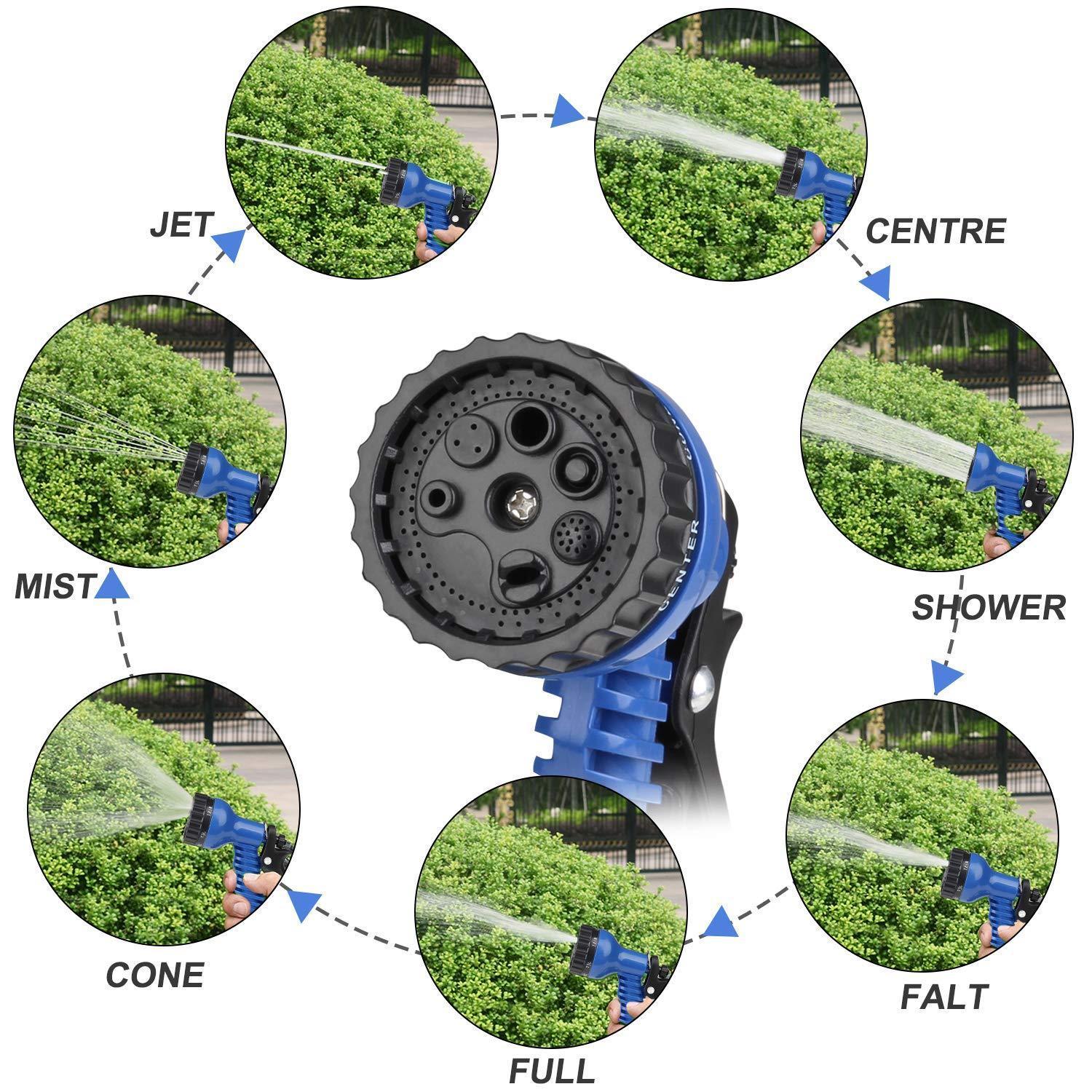 JET

CENTRE

SHOWER

FALT

FULL

CONE

MIST

CENTER