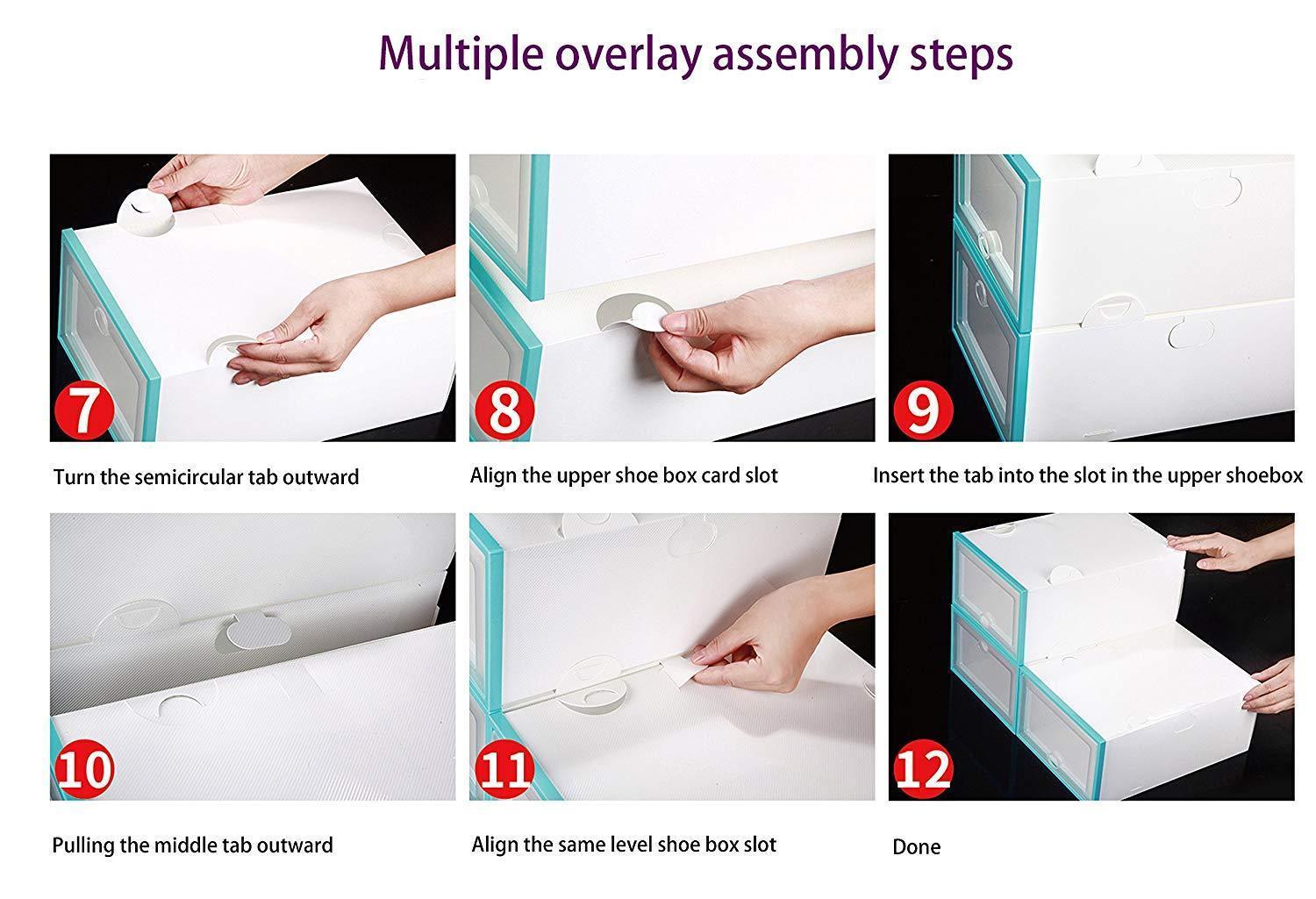 Multiple overlay assembly steps

7

Turn the semicircular tab outward

8

Align the upper shoe box card slot

9

Insert the tab into the slot in the upper shoebox

10

Pulling the middle tab outward

11

Align the same level shoe box slot

12

Done