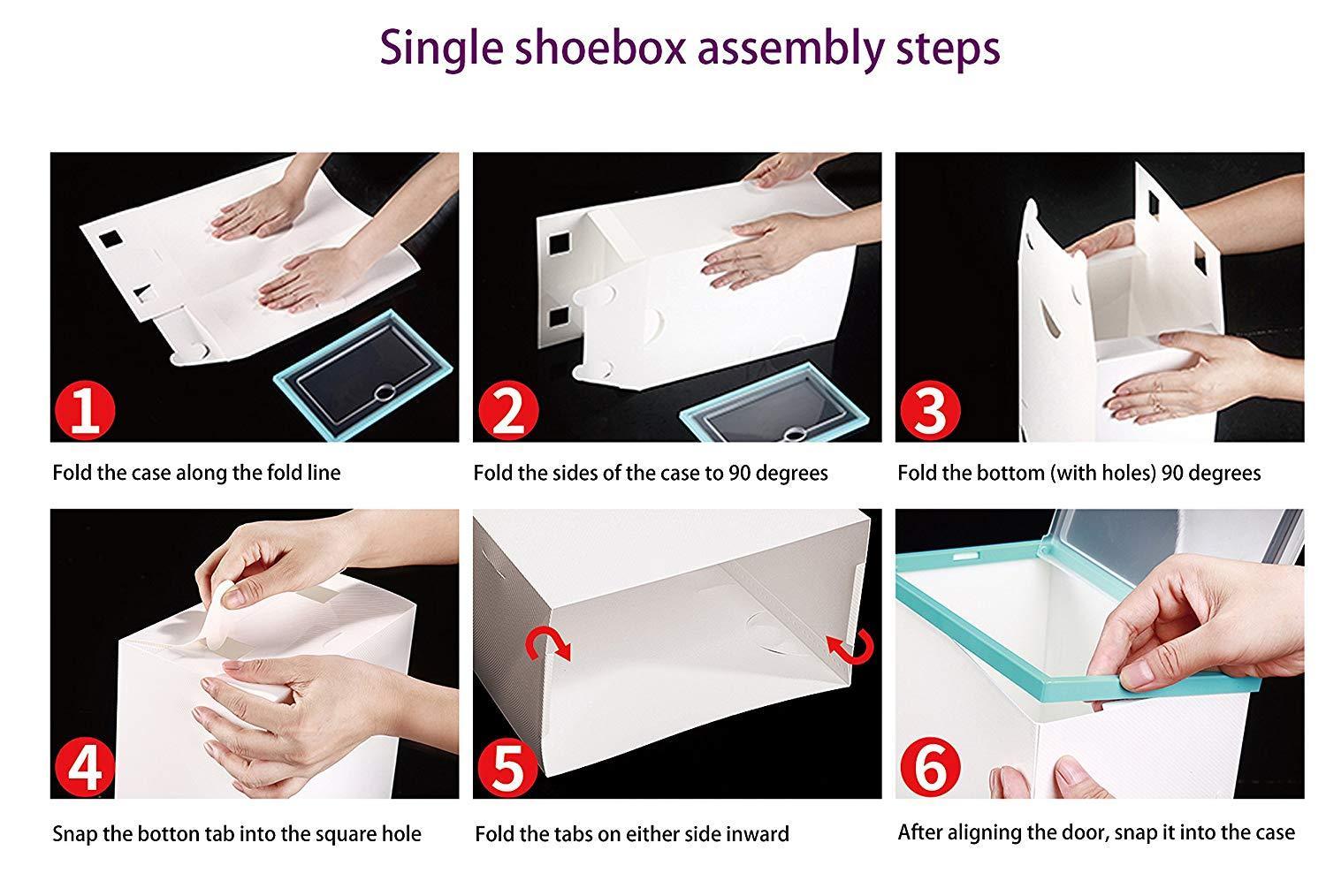 Single shoebox assembly steps

1

Fold the case along the fold line

2

Fold the sides of the case to 90 degrees

3

Fold the bottom (with holes) 90 degrees

4

Snap the botton tab into the square hole

5

Fold the tabs on either side inward

6

After aligning the door, snap it into the case