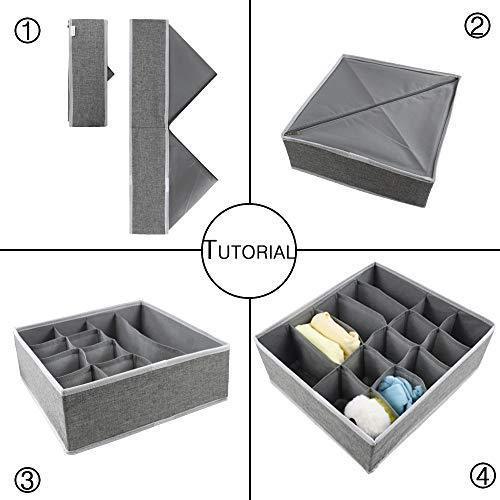 ①

②

TUTORIAL

③

④